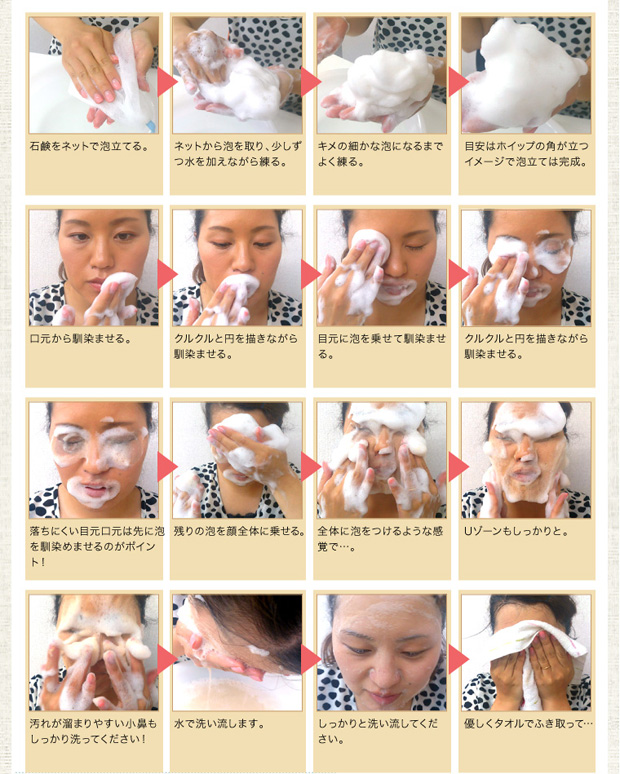 石鹸をネットで泡立てる。

ネットから泡を取り、少しずつ水を加えながら練る。

キメの細かな泡になるまでよく練る。

目安はホイップの角が立つイメージで泡立ては完成。

口元から馴染ませる。

クルクルと円を描きながら馴染ませる。

目元に泡を乗せて馴染ませる。

クルクルと円を描きながら馴染ませる。

落ちにくい目元口元は先に泡を馴染めませるのがポイント！

残りの泡を顔全体に乗せる。

全体に泡をつけるような感覚で…。

Uゾーンもしっかりと。

汚れが溜まりやすい小鼻もしっかり洗ってください！

水で洗い流します。

しっかりと洗い流してください。

優しくタオルでふき取って…